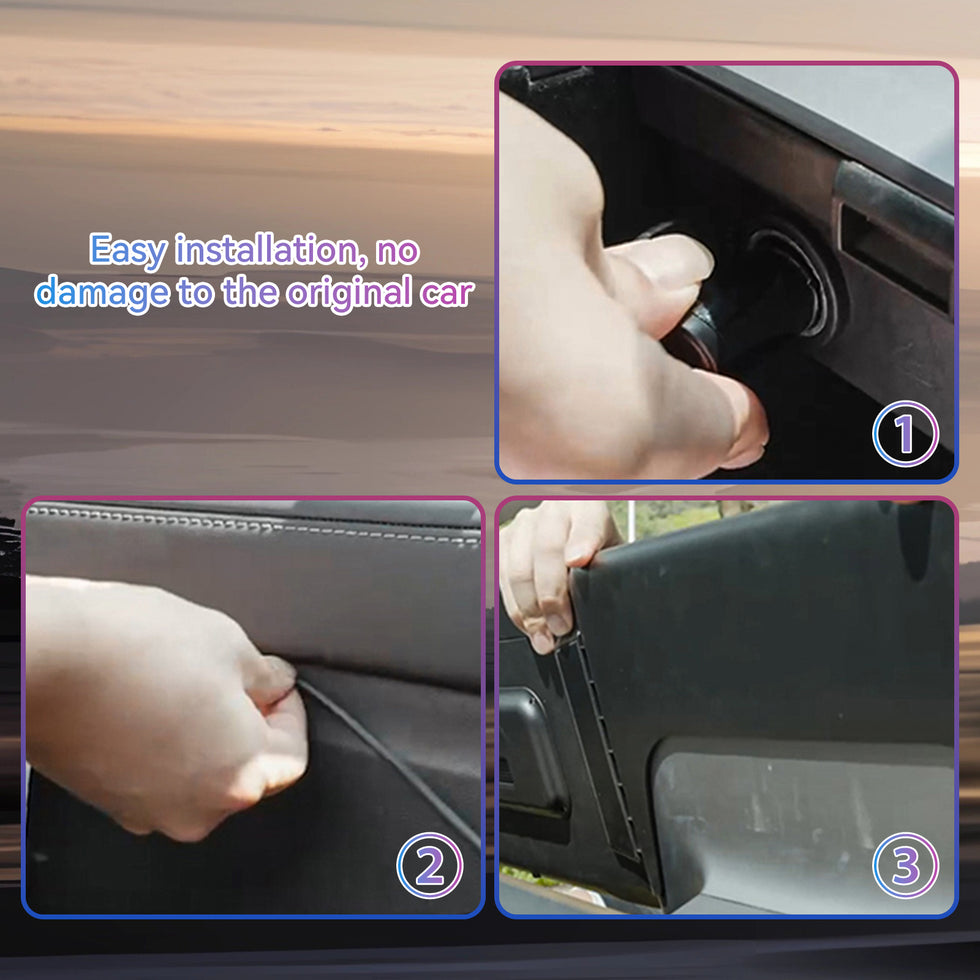 Easy installation, no damage to the original car

1

2

3