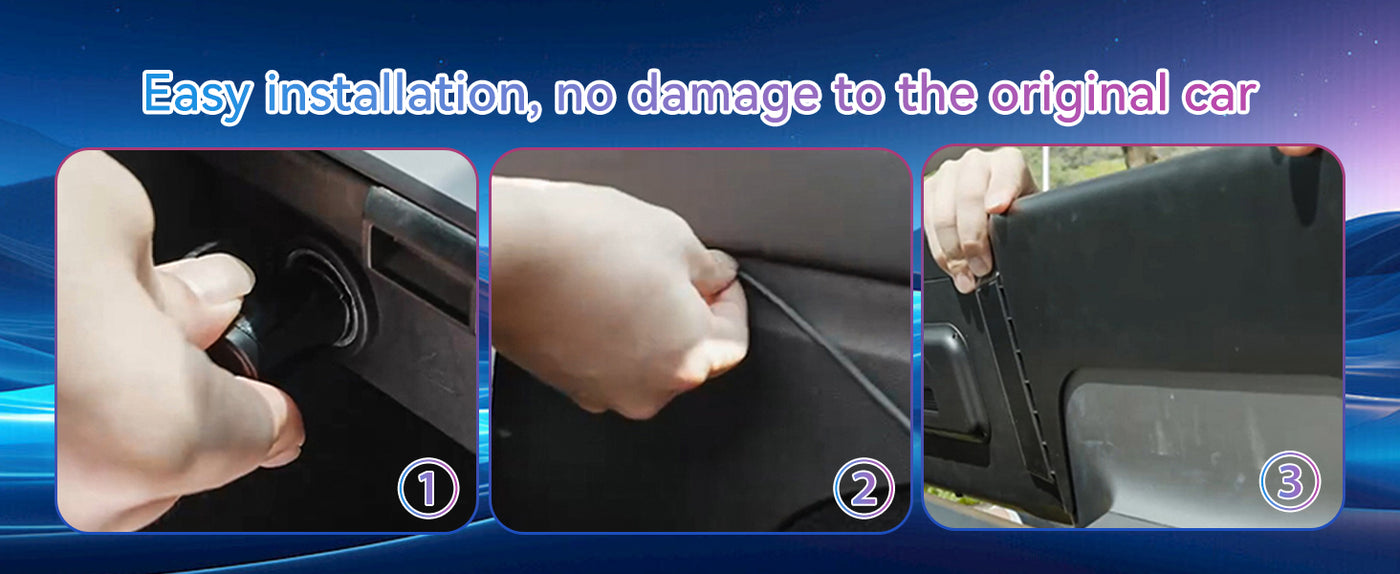 Easy installation, no damage to the original car

①

②

③